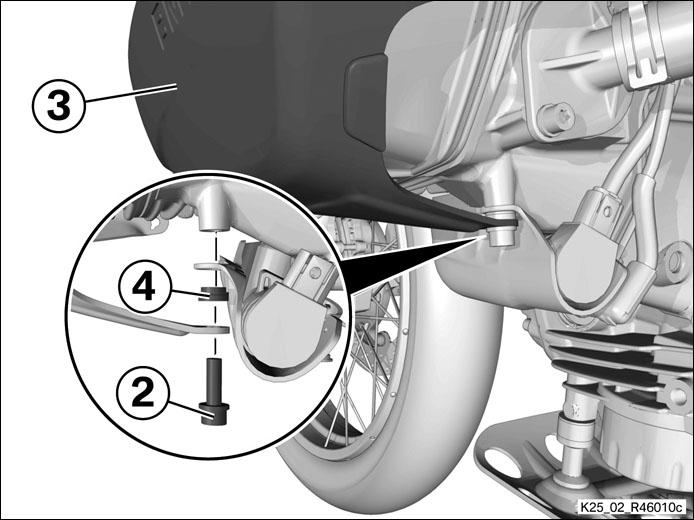 3

4

2

K25_02_R46010c