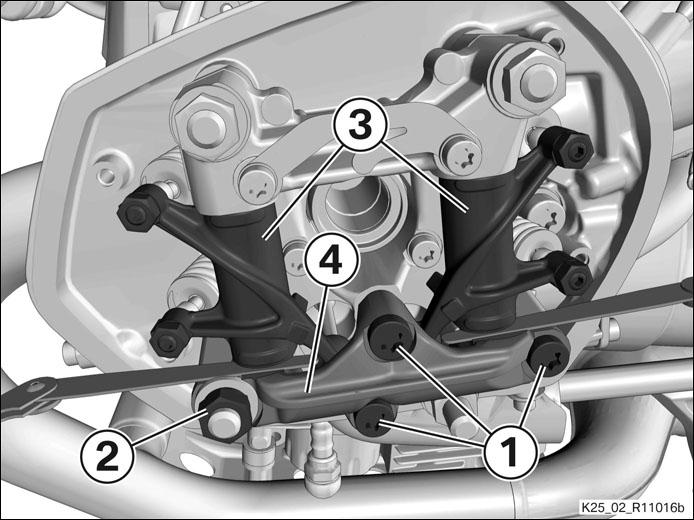 3
4
2
1
K25_02_R11016b