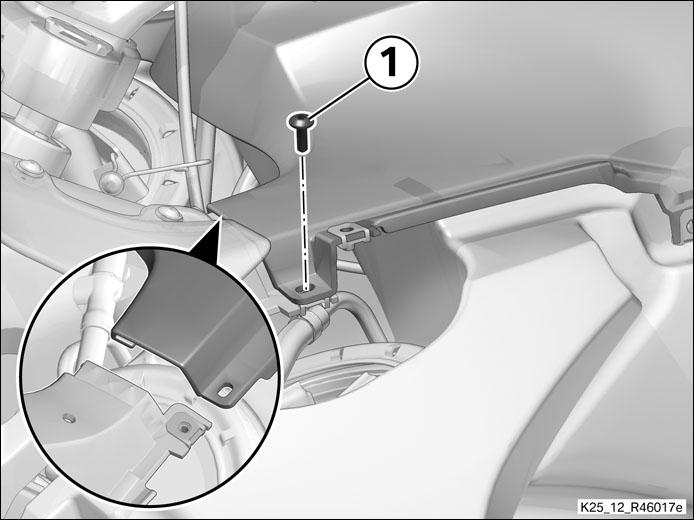 1

K25_12_R46017e