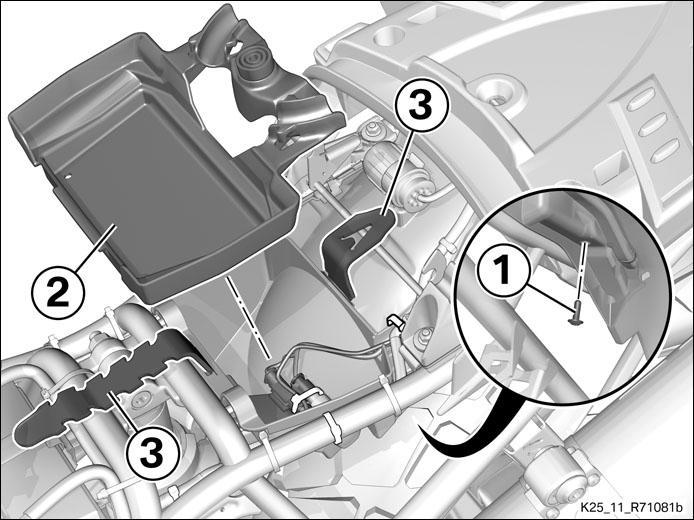 3
2
1
3
K25_11_R71081b