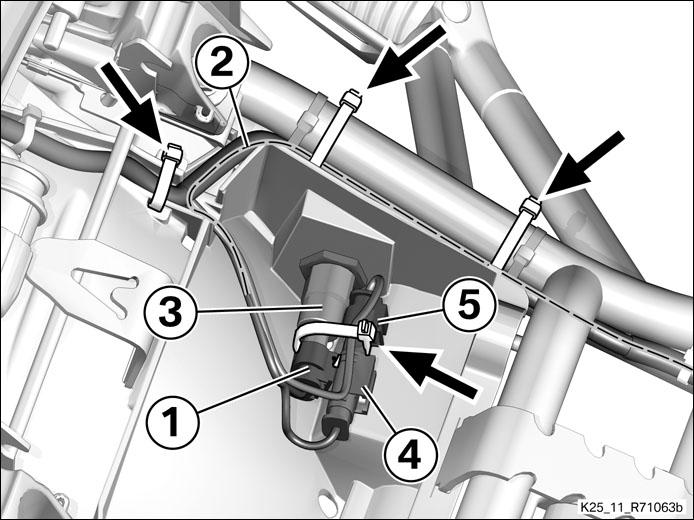 2
3
5
1
4
K25_11_R71063b