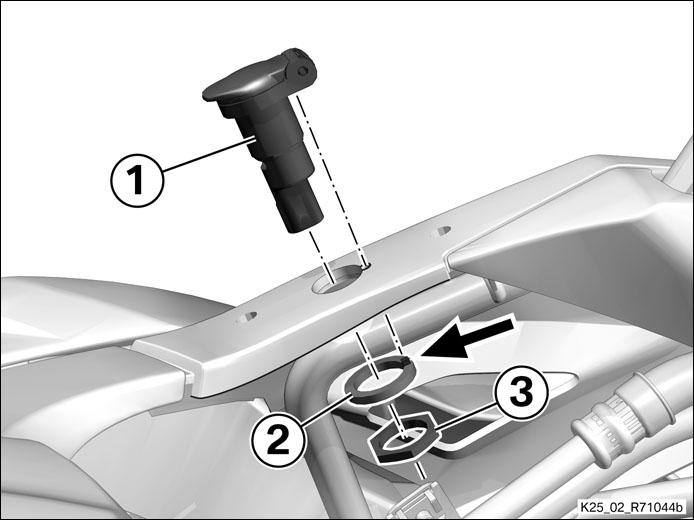 1

2

3

K25_02_R71044b