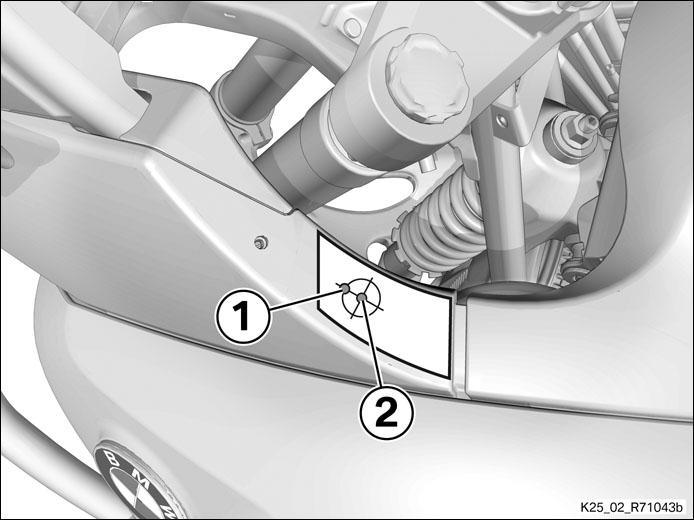 1
2
BMW
K25_02_R71043b