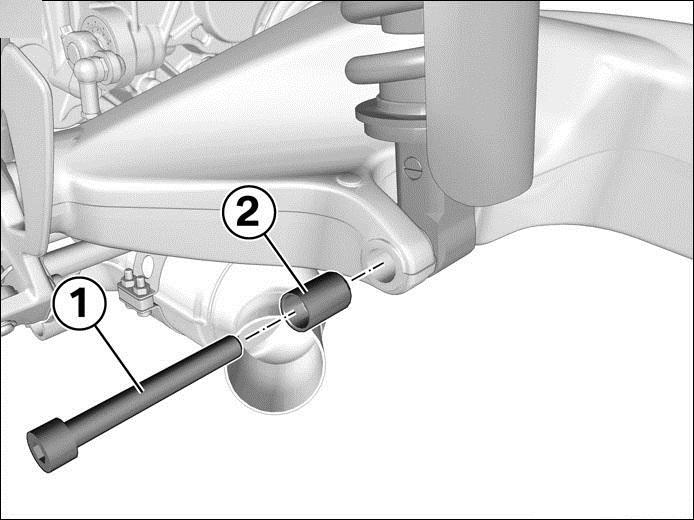 2
1