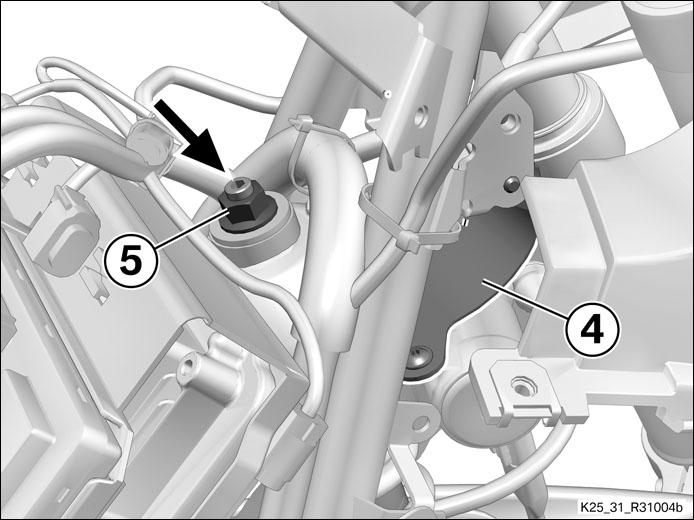 5

4

K25_31_R31004b