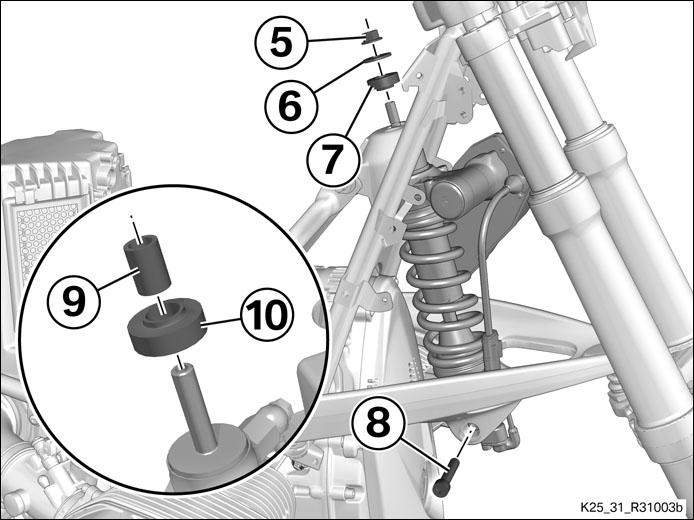 5
6
7
9
10
8
K25_31_R31003b