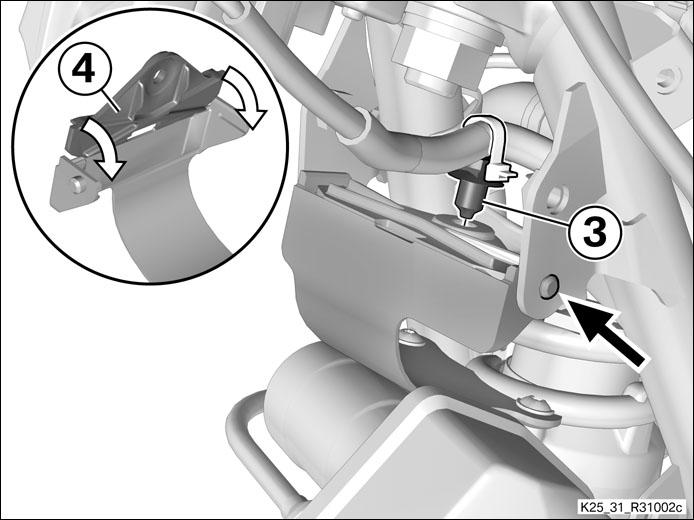 4

3

K25_31_R31002c