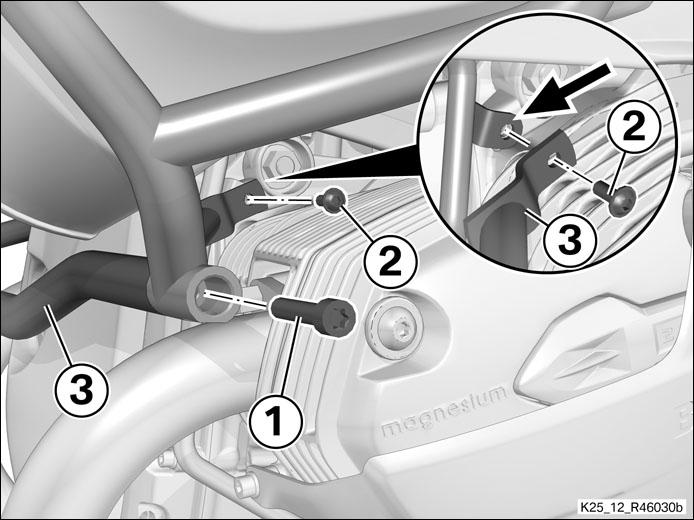 2
3
2
3
1
magnesium
K25_12_R46030b