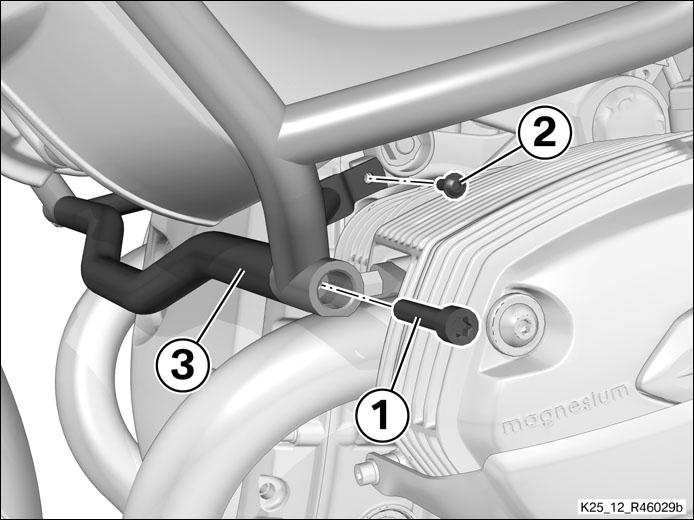 2

3

1

magnesium

K25_12_R46029b