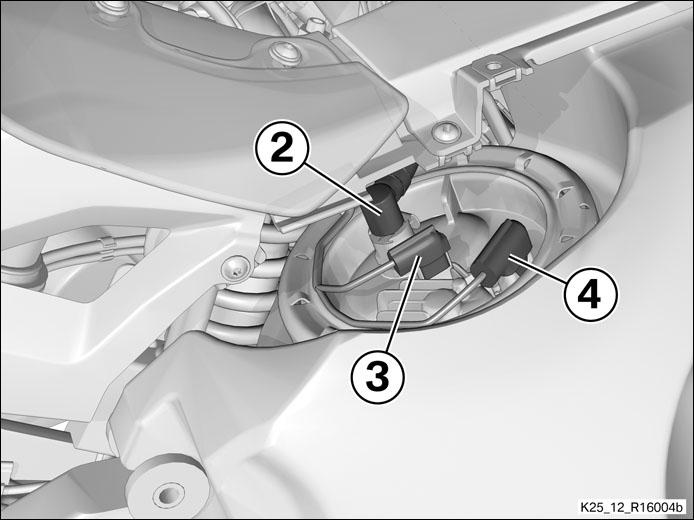 2

4

3

K25_12_R16004b