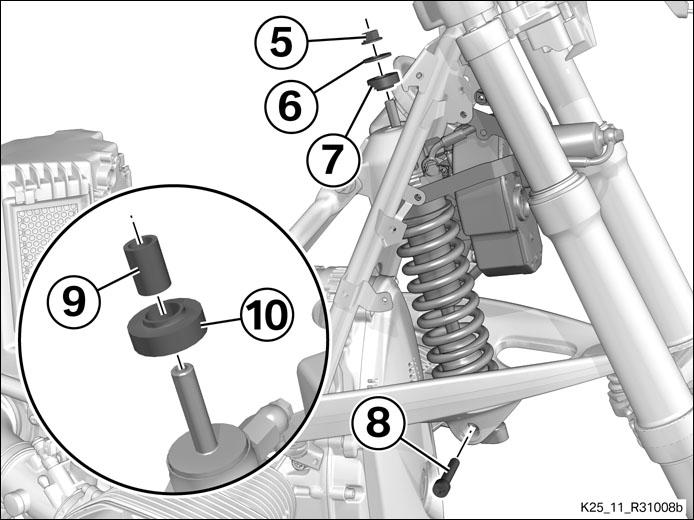 5
6
7
9
10
8
K25_11_R31008b