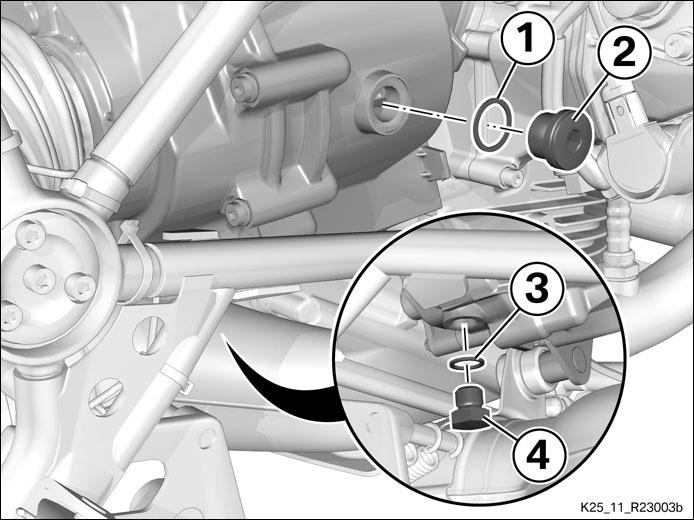 1
2
3
4
K25_11_R23003b